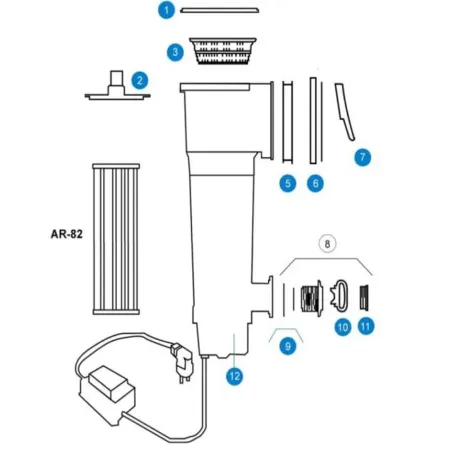 1
3
2
7
5
6
AR-82
8
10
11
9
12