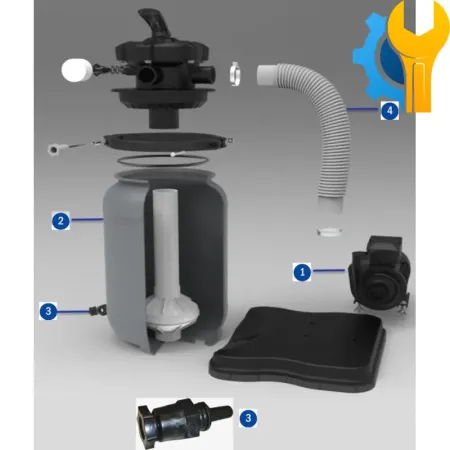 4
2
1
3
3